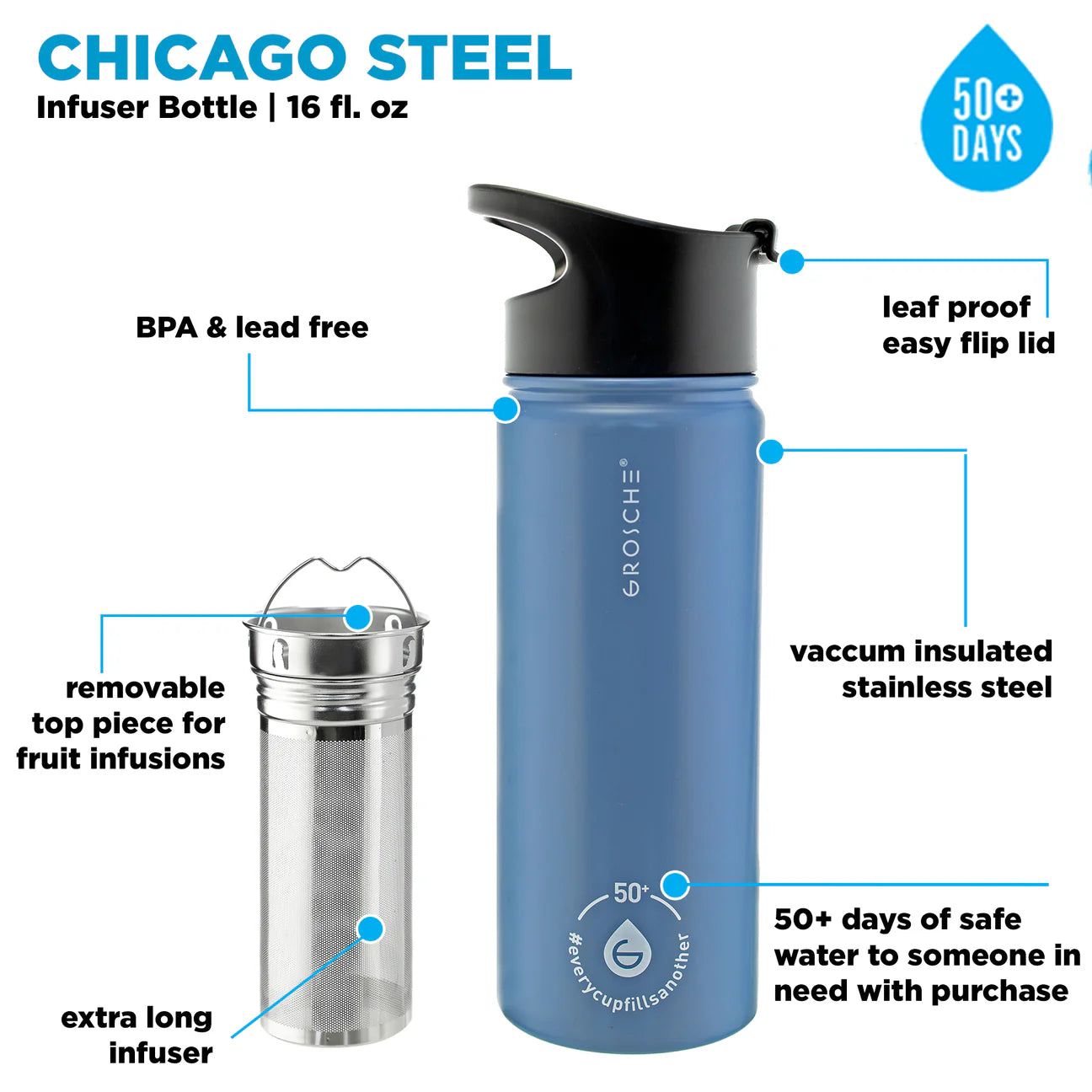 CHICAGO STEEL
Infuser Bottle | 16 fl. oz

50+ DAYS

BPA & lead free

leaf proof easy flip lid

GROSCHE®

vaccum insulated stainless steel

removable top piece for fruit infusions

50+

#everycupfillsanother

50+ days of safe water to someone in need with purchase

extra long infuser